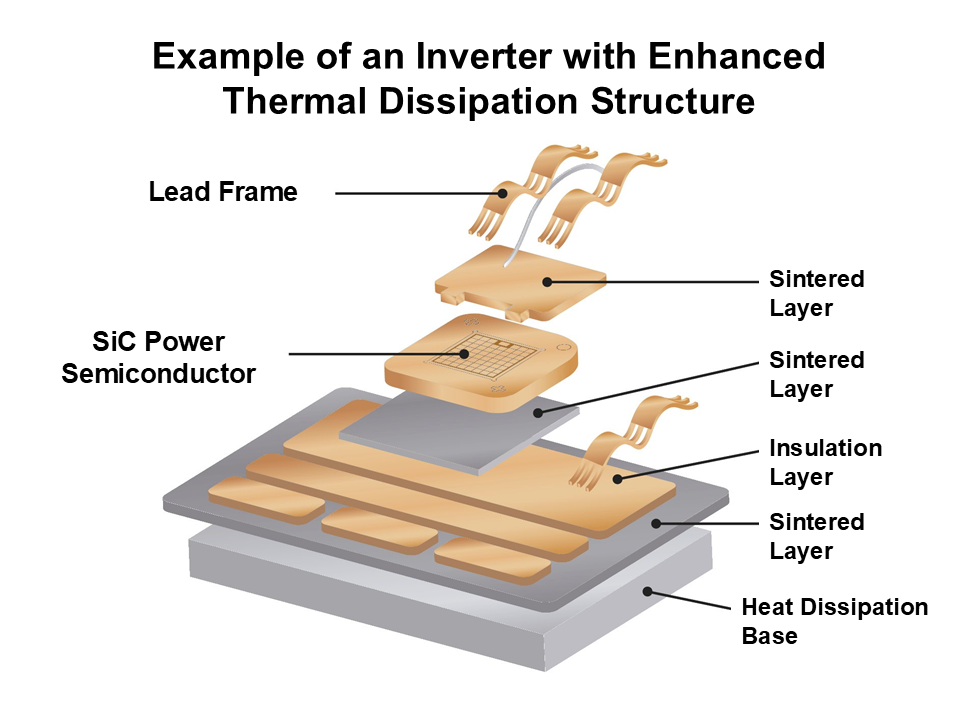 Example of an Inverter with Enhanced Thermal Dissipation Structure

Lead Frame

Sintered Layer

SiC Power Semiconductor

Sintered Layer

Insulation Layer

Sintered Layer

Heat Dissipation Base